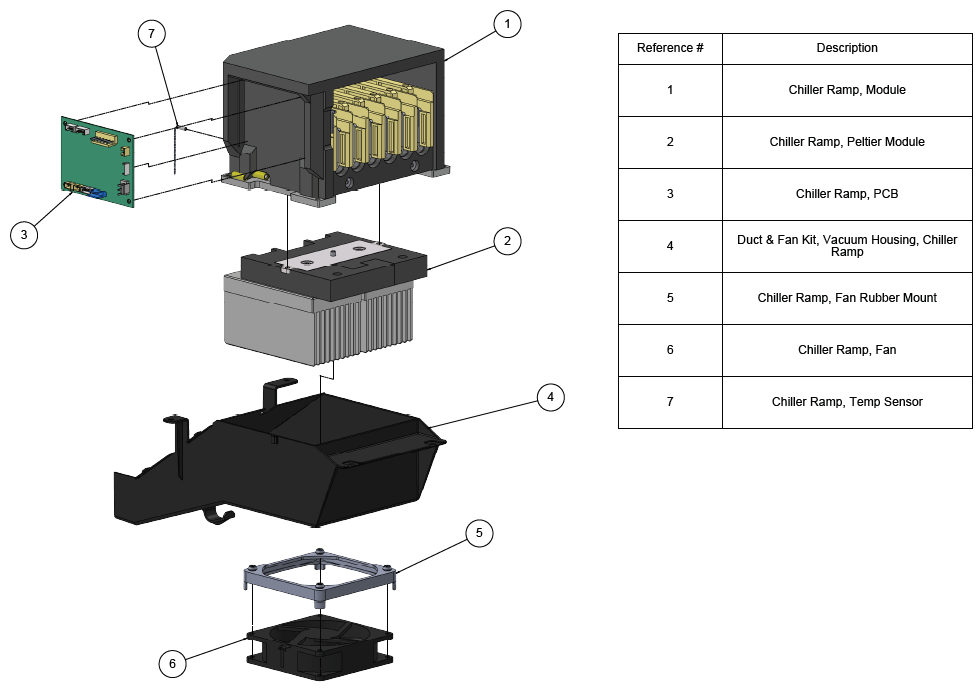 7
1
3
2
4
5
6

| Reference # | Description |
|---|---|
| 1 | Chiller Ramp, Module |
| 2 | Chiller Ramp, Peltier Module |
| 3 | Chiller Ramp, PCB |
| 4 | Duct & Fan Kit, Vacuum Housing, Chiller Ramp |
| 5 | Chiller Ramp, Fan Rubber Mount |
| 6 | Chiller Ramp, Fan |
| 7 | Chiller Ramp, Temp Sensor |